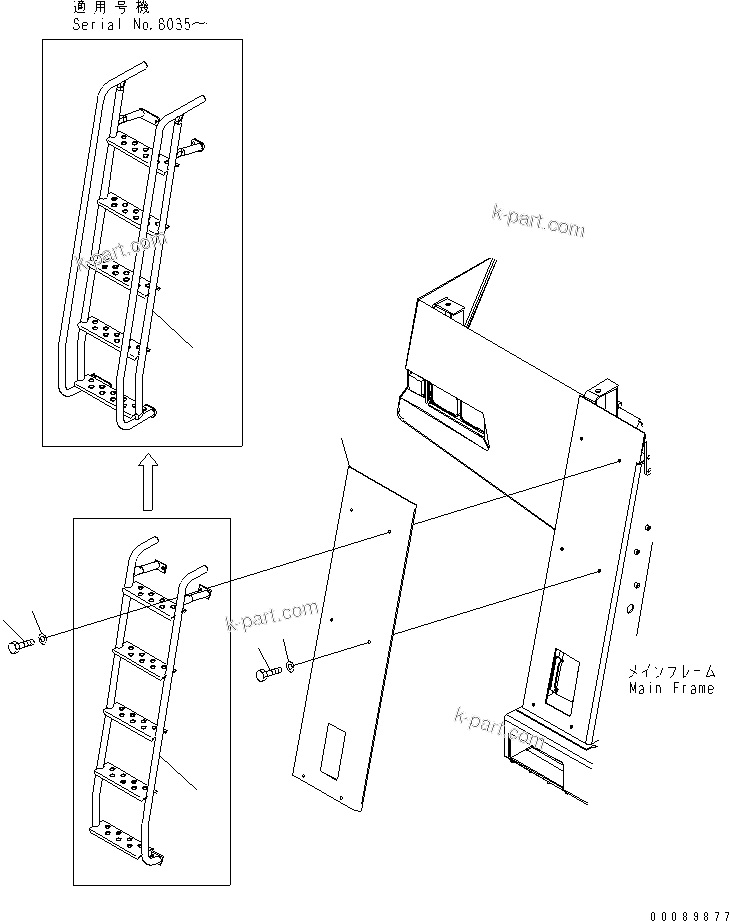 適用号機
Serial No.8035～

k-part.com

k-part.com

k-part.com

k-part.com

メインフレーム
Main Frame

00089877