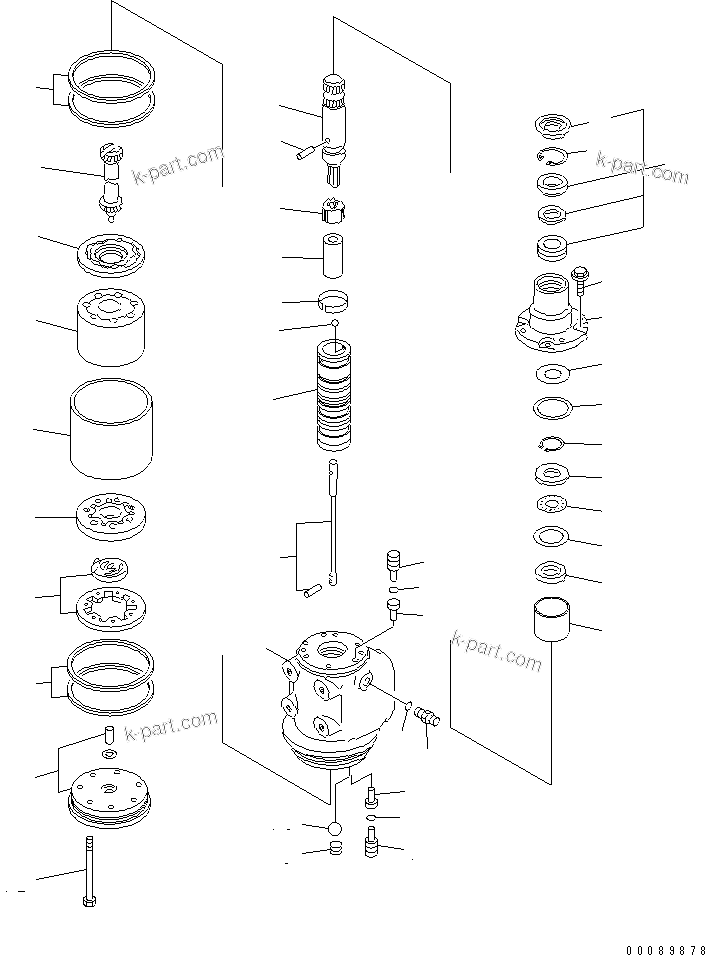 k-part.com

k-part.com

k-part.com

k-part.com

00089878