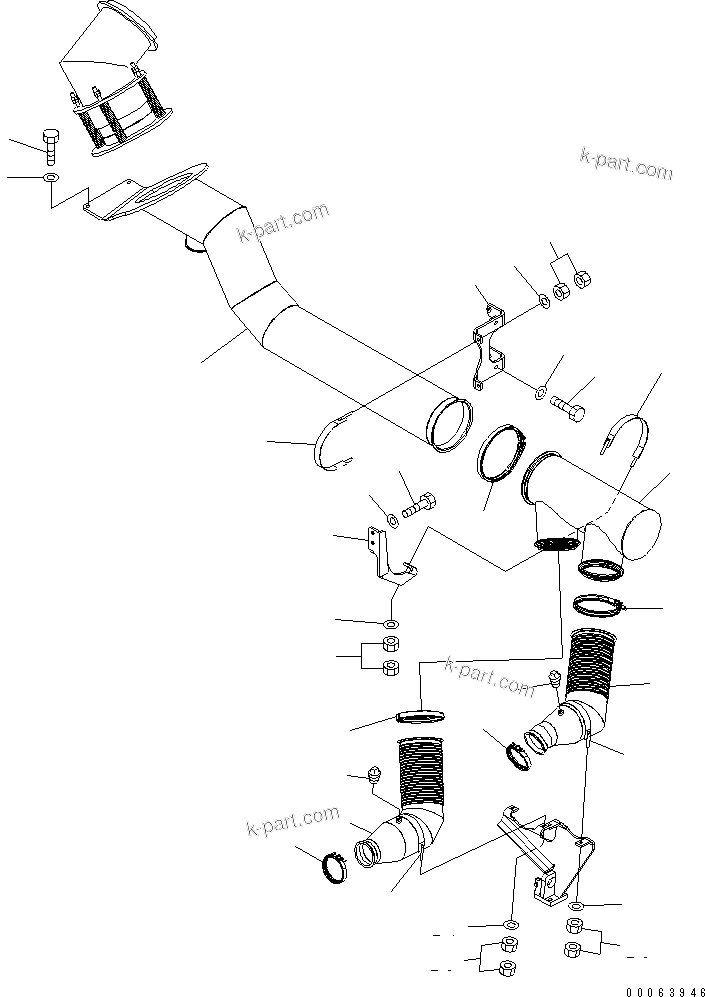 k-part.com
k-part.com
k-part.com
k-part.com
00063946