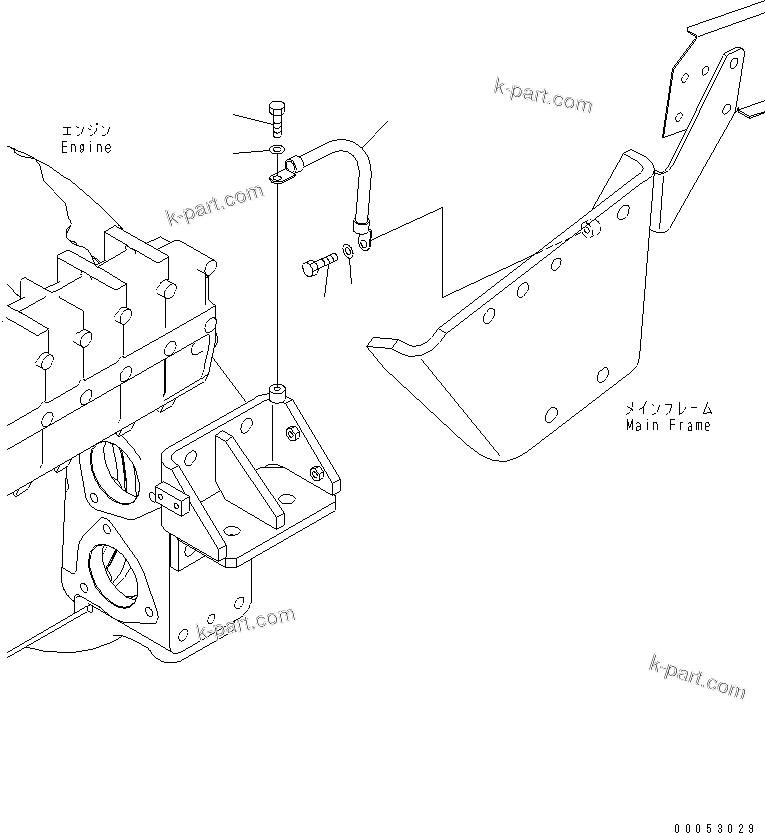 k-part.com

エンジン
Engine

k-part.com

メインフレーム
Main Frame

k-part.com

k-part.com

00053029