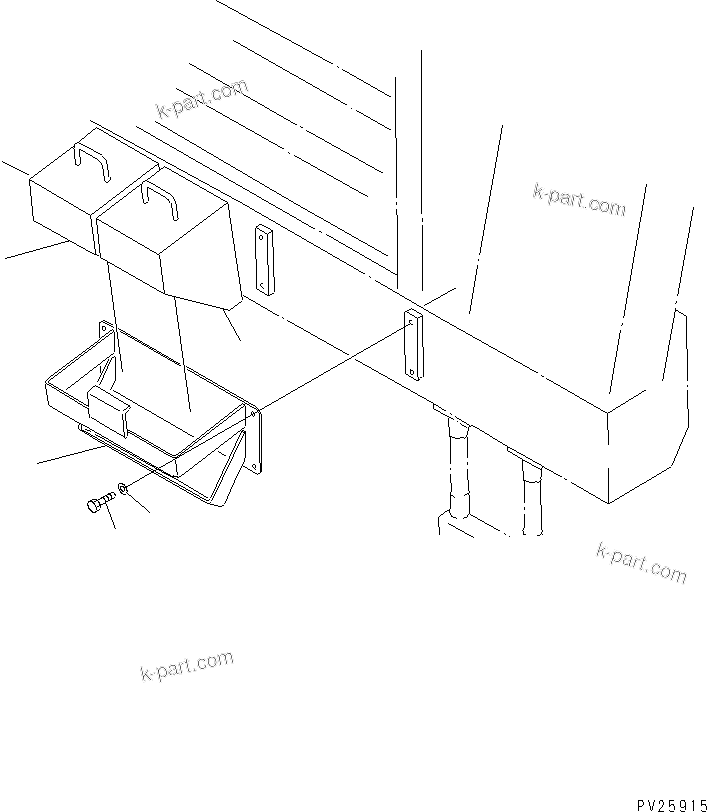 k-part.com

k-part.com

k-part.com

k-part.com

PV25915