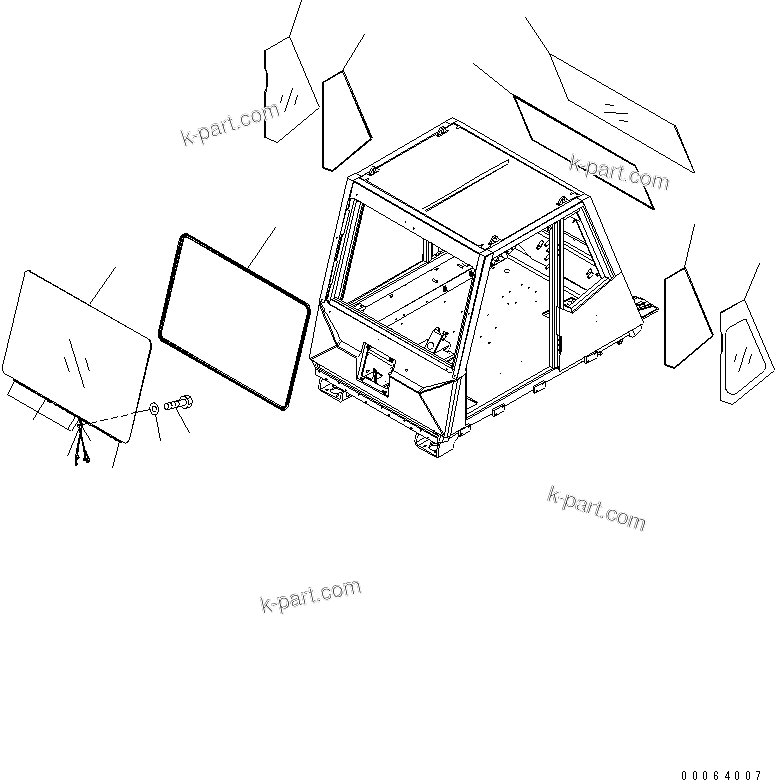 k-part.com
k-part.com
k-part.com
k-part.com
00064007