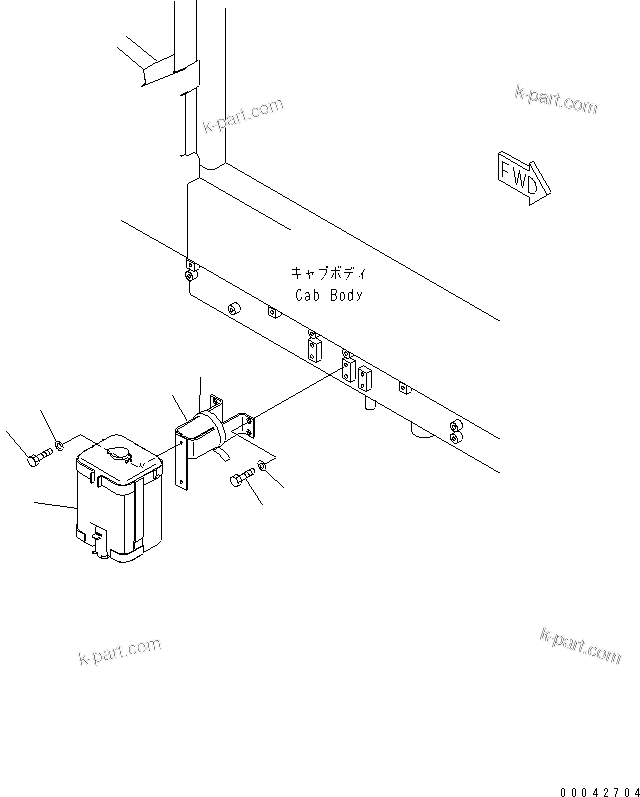 k-part.com

k-part.com

FWD

キャブボディ
Cab Body

k-part.com

k-part.com

00042704