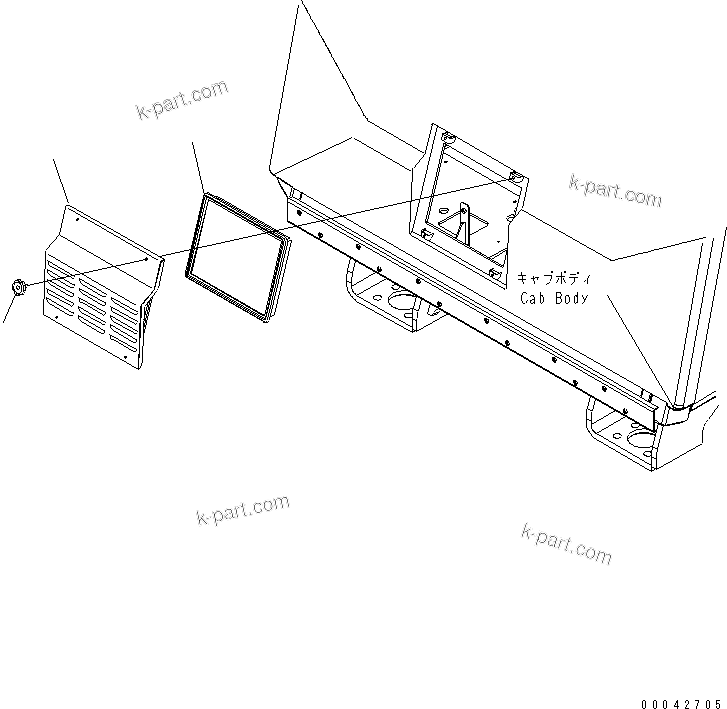 k-part.com

k-part.com

キャブボディ
Cab Body

k-part.com

k-part.com

00042705