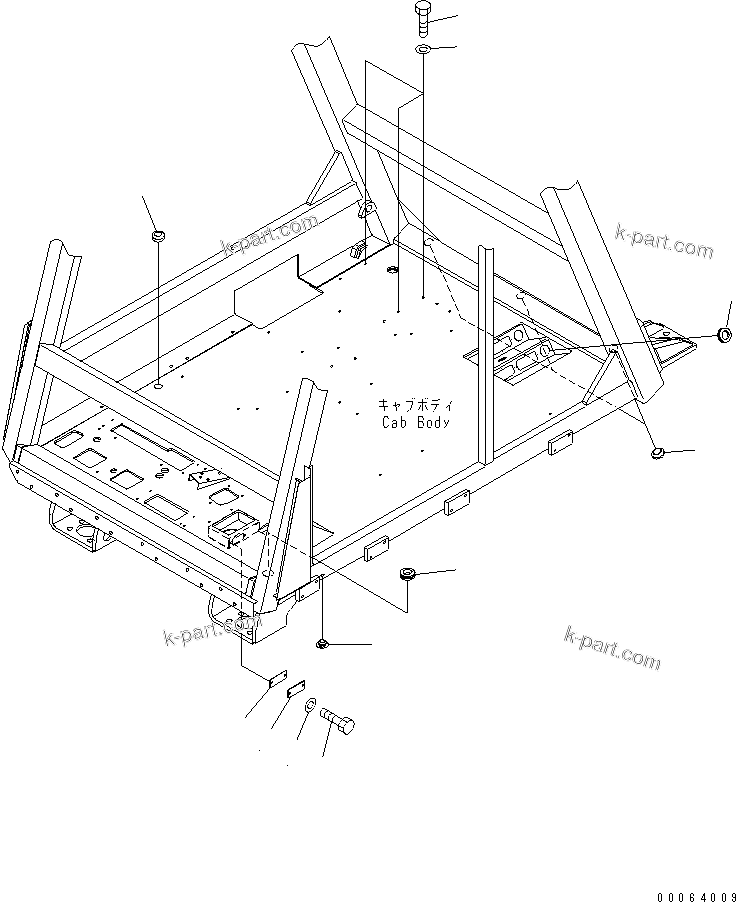 k-part.com

k-part.com

キャブボディ
Cab Body

k-part.com

k-part.com

00064009