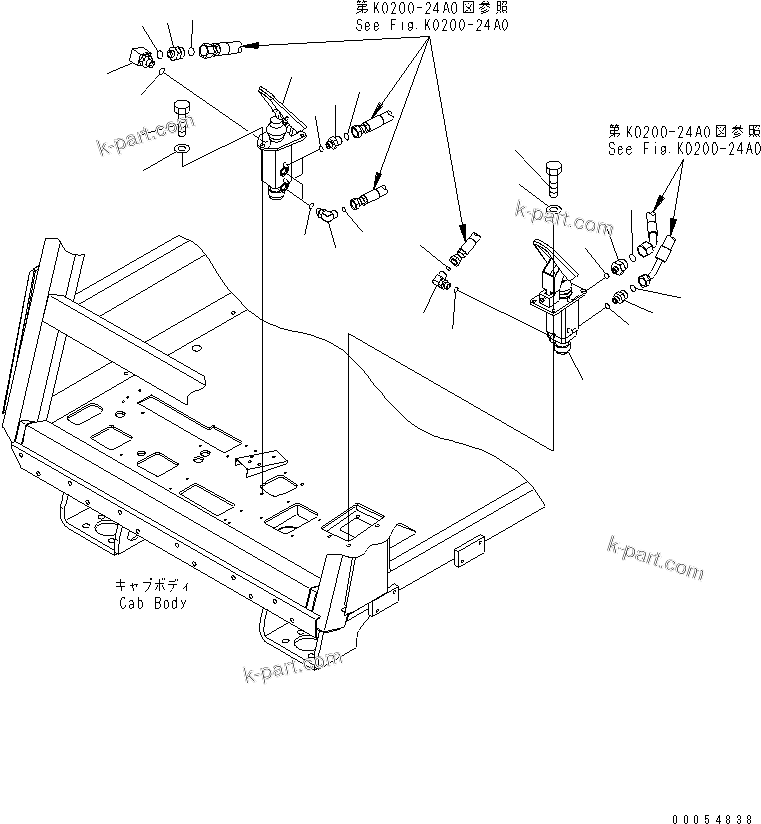 第K0200-24A0図参照
See Fig.K0200-24A0

k-part.com

第K0200-24A0図参照
See Fig.K0200-24A0

k-part.com

k-part.com

キャブボディ
Cab Body

k-part.com

00054838