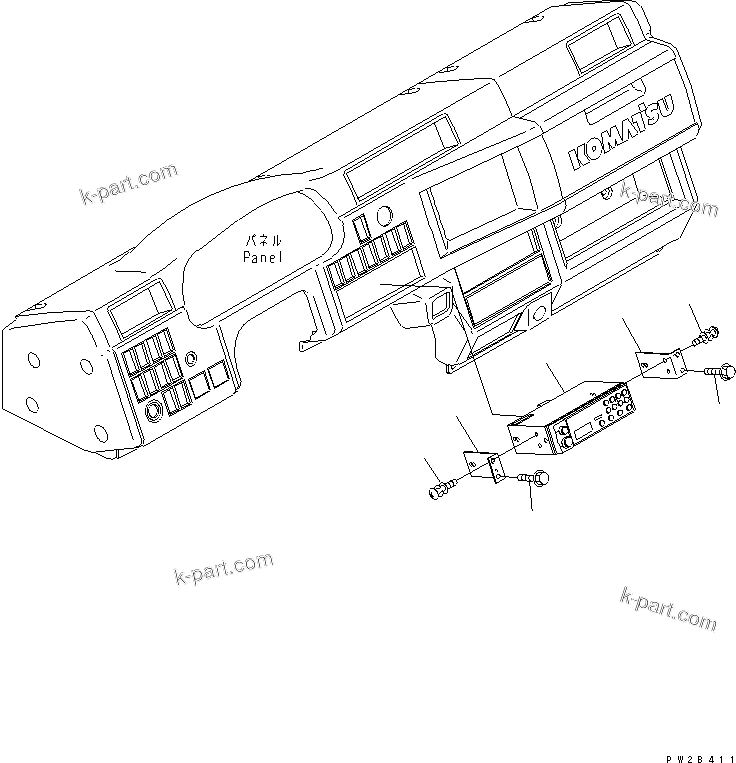 KOMATSU

k-part.com

k-part.com

パネル
Panel

k-part.com

k-part.com

PW2B411