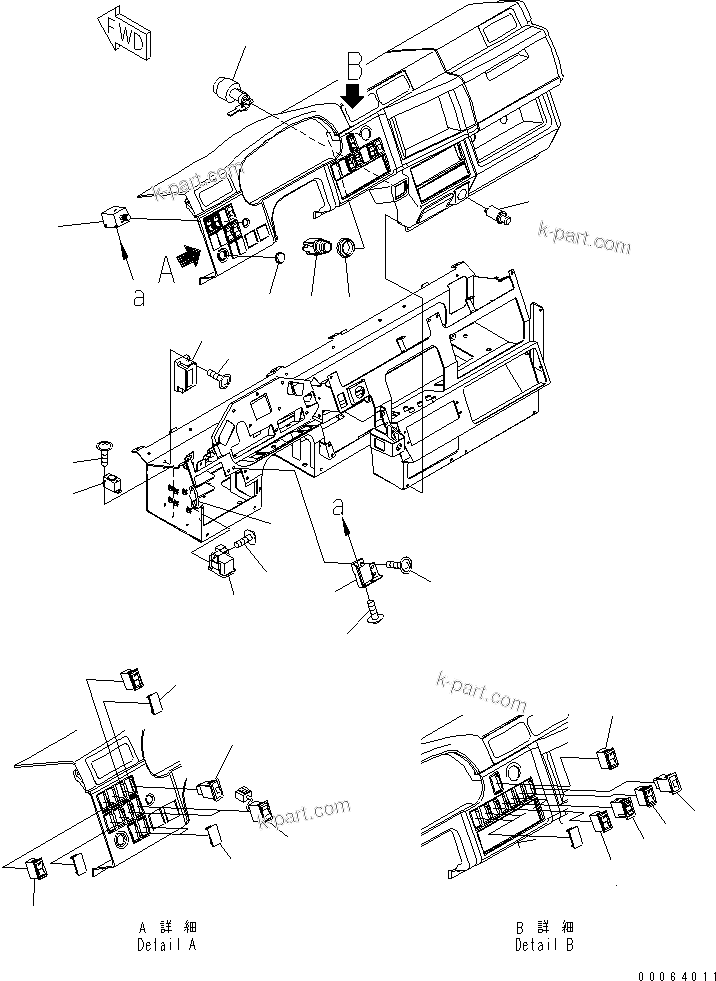 FWD

B

k-part.com

k-part.com

A

a

a

k-part.com

k-part.com

A 詳 細
Detail A

B 詳 細
Detail B

00064011