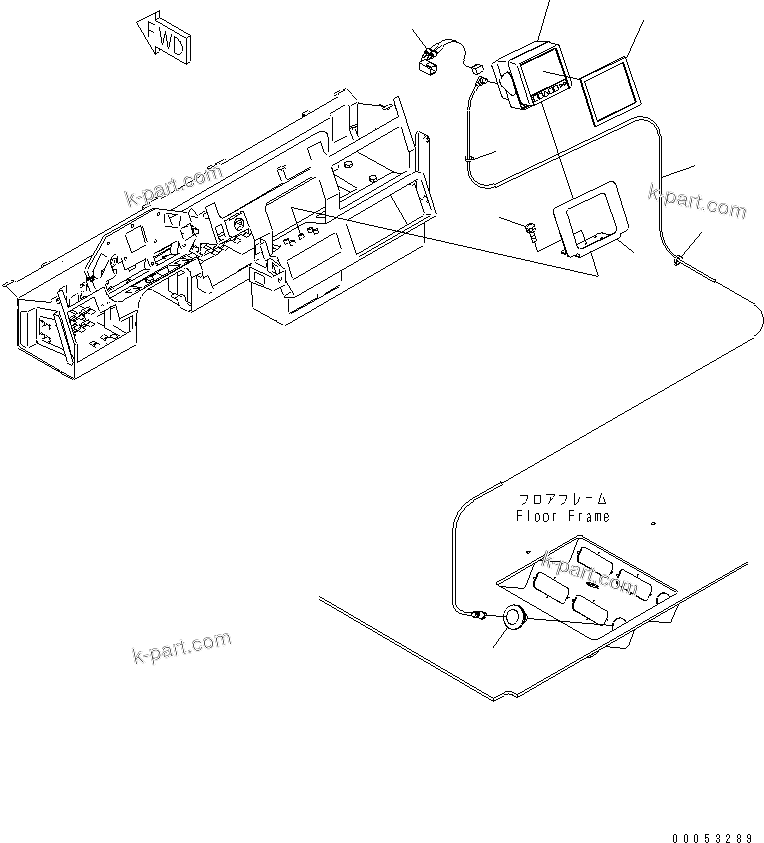 FWD

k-part.com

k-part.com

フロアフレーム
Floor Frame

k-part.com

k-part.com

00053289