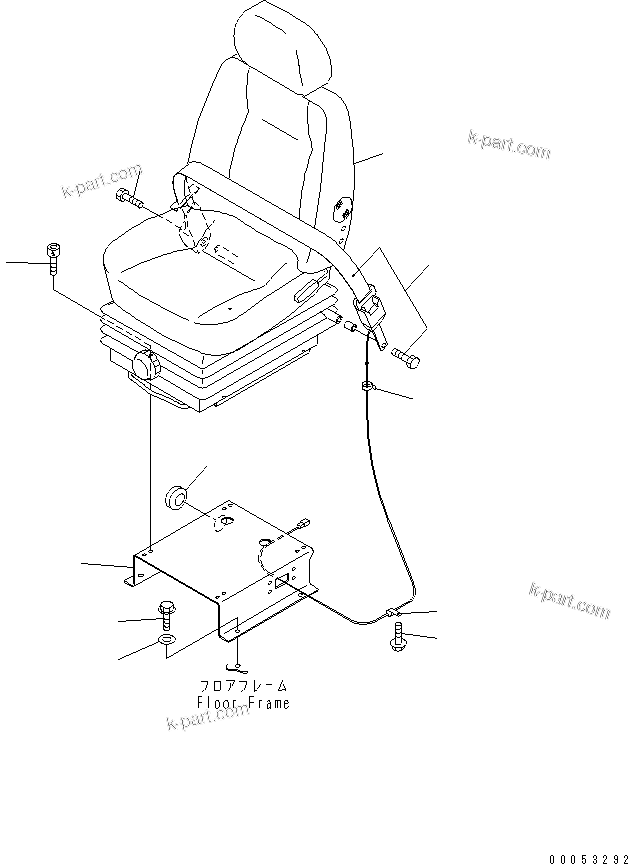 k-part.com

k-part.com

k-part.com

フロアフレーム
Floor Frame

k-part.com

00053292