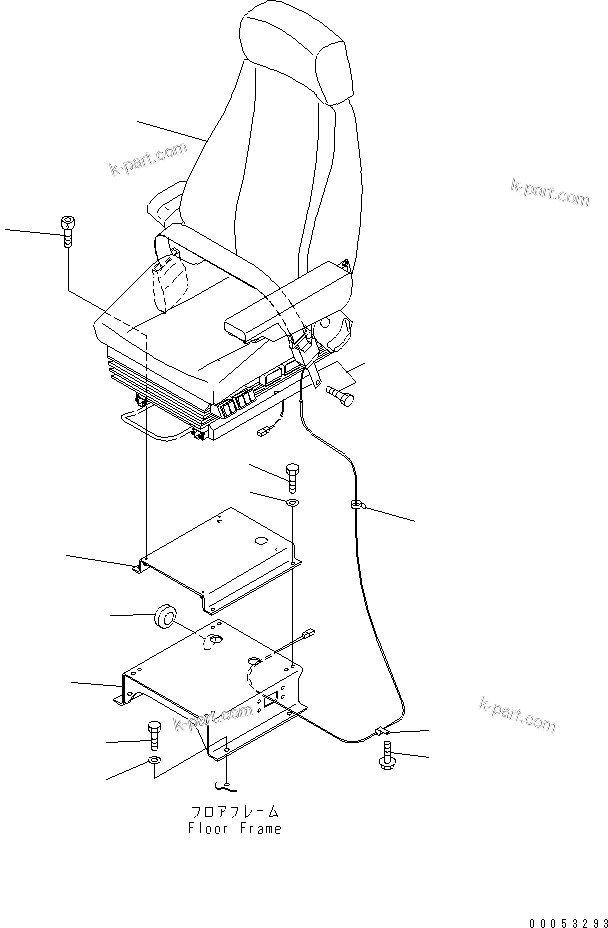 k-part.com
k-part.com
k-part.com
k-part.com
フロアフレーム
Floor Frame
00053293