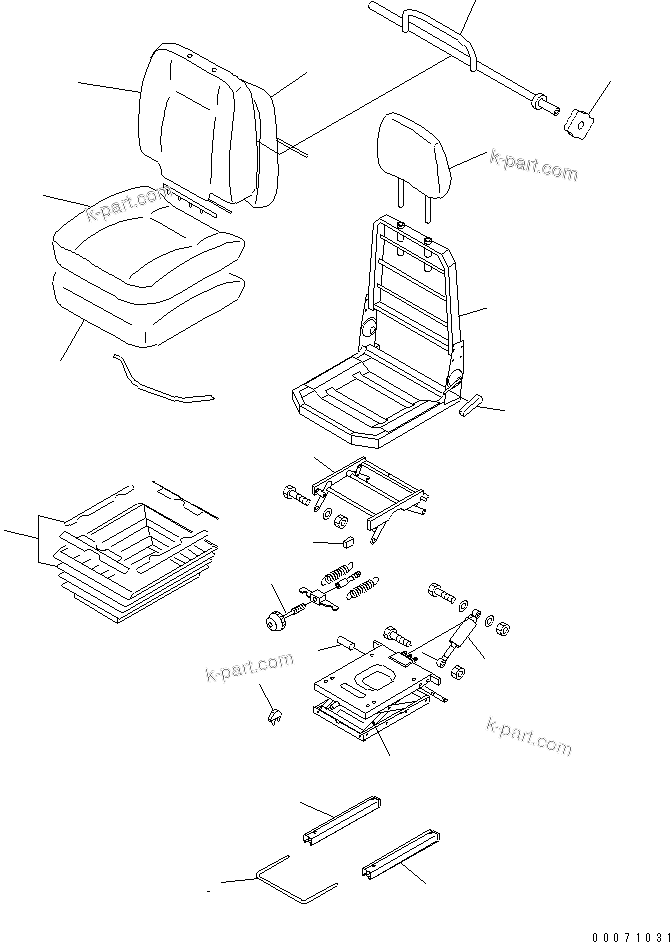 k-part.com
k-part.com
k-part.com
k-part.com
00071031