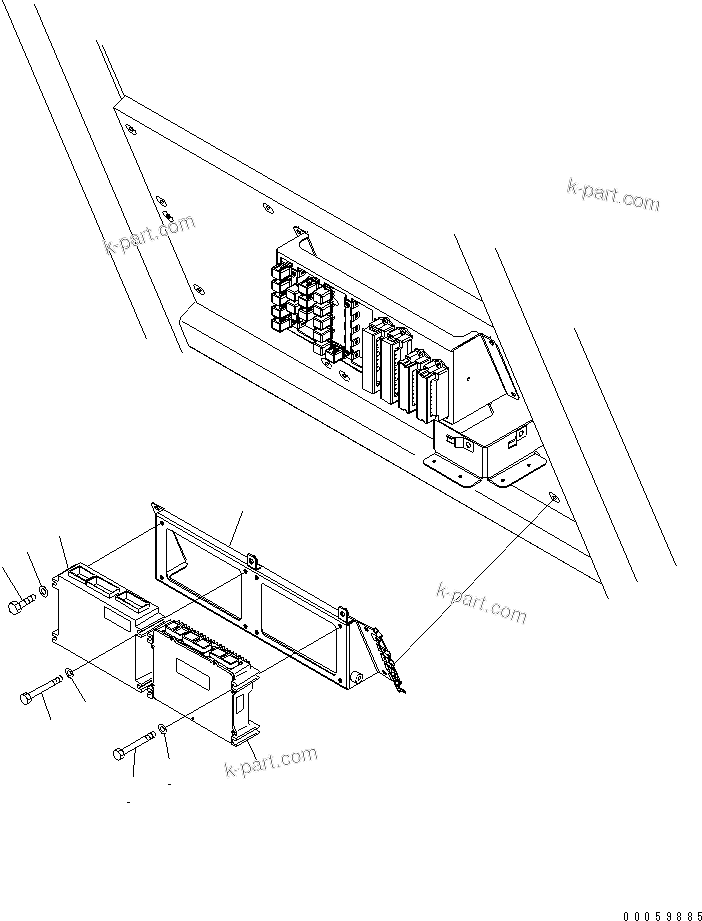 k-part.com
k-part.com
k-part.com
k-part.com
00059885