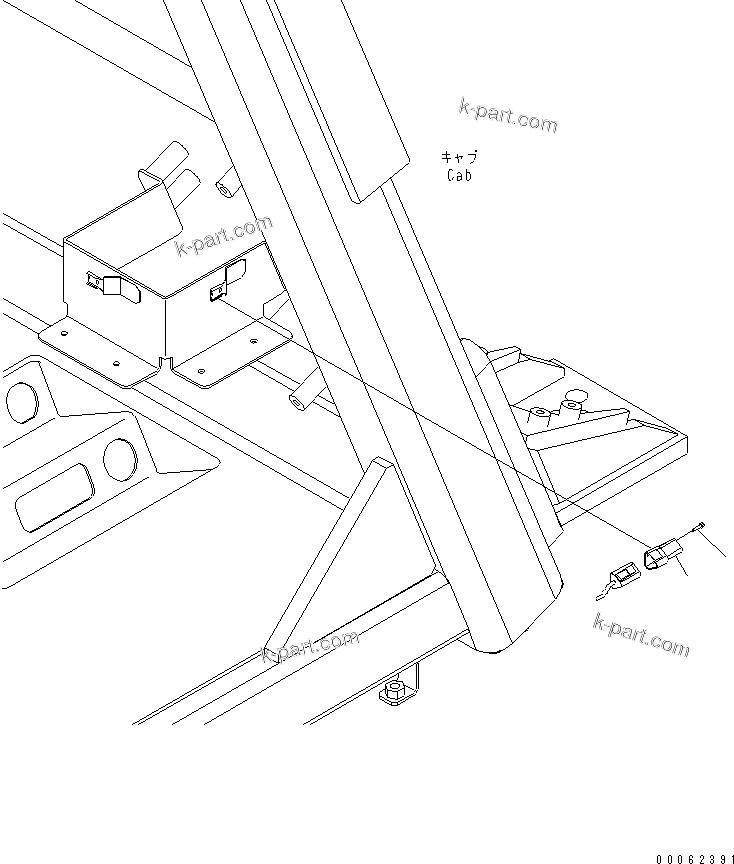 k-part.com

キャブ
Cab

k-part.com

k-part.com

k-part.com

00062391