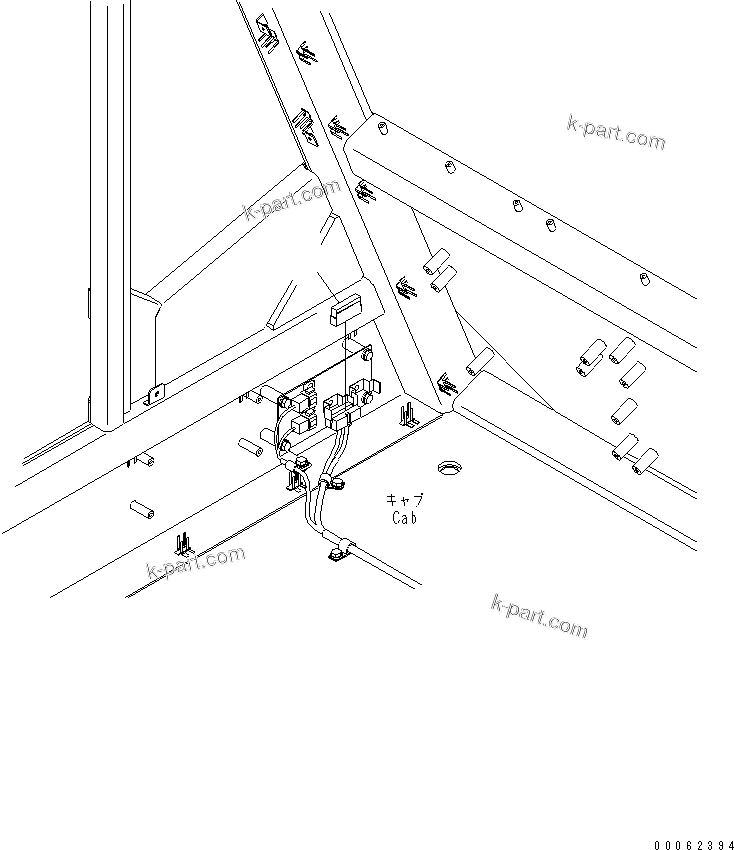 k-part.com

k-part.com

キャブ
Cab

k-part.com

k-part.com

00062394