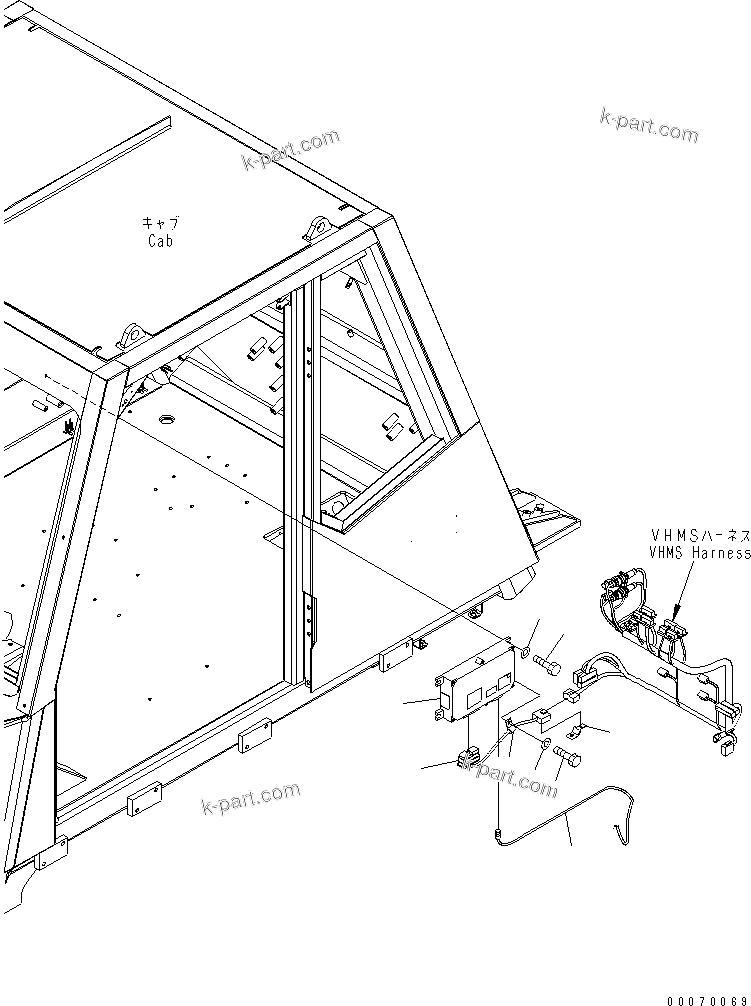 k-part.com

k-part.com

キャブ
Cab

VHMSハーネス
VHMS Harness

k-part.com

k-part.com

00070069