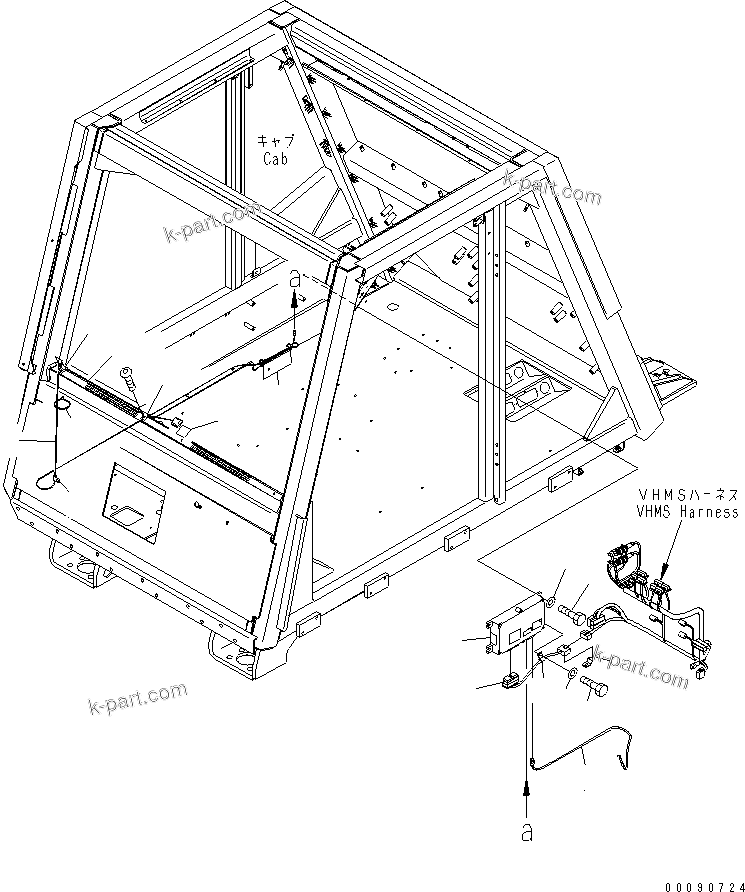 キャブ
Cab

k-part.com

k-part.com

a

VHMSハーネス
VHMS Harness

k-part.com

k-part.com

a

00090724