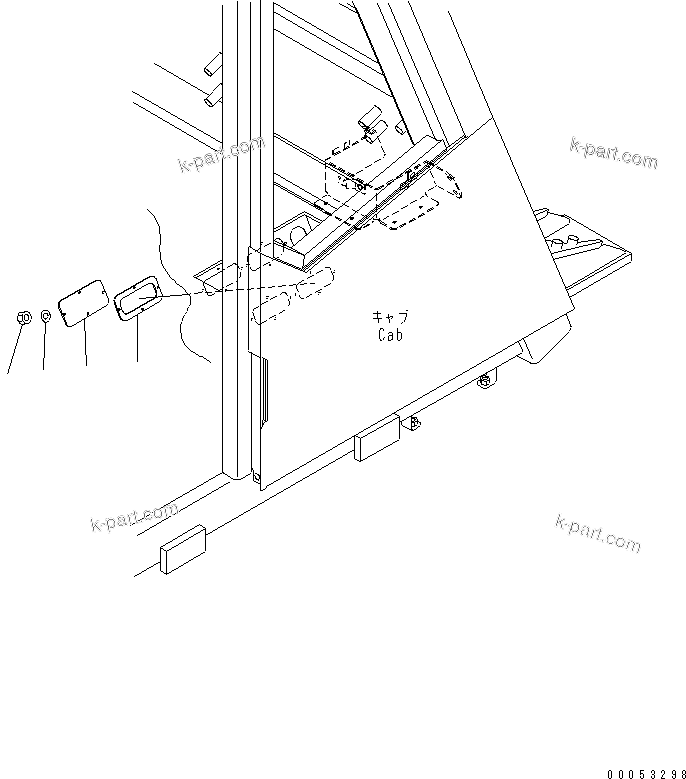 k-part.com

k-part.com

キャブ
Cab

k-part.com

k-part.com

00053298