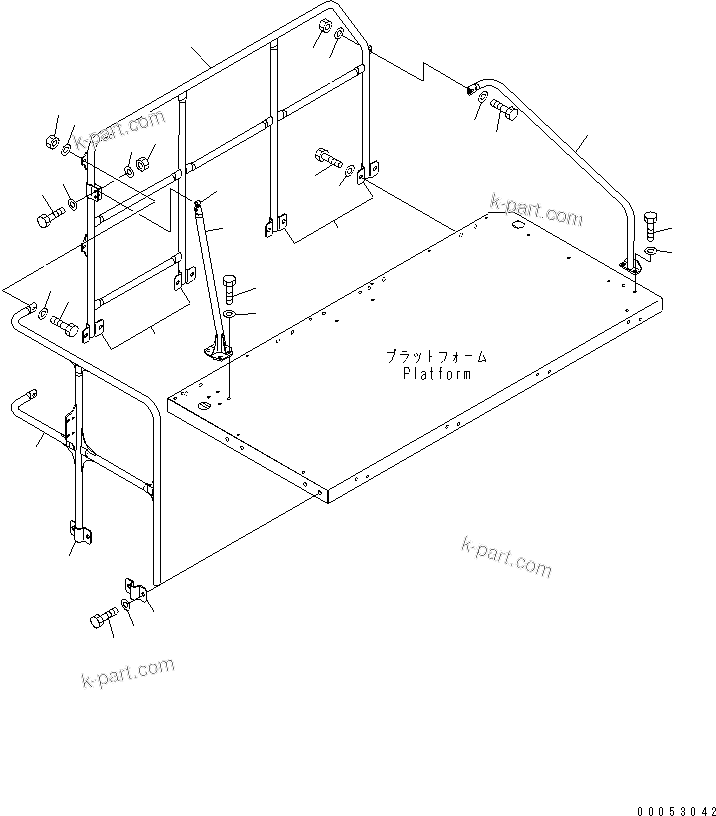 k-part.com

k-part.com

プラットフォーム
Platform

k-part.com

k-part.com

00053042