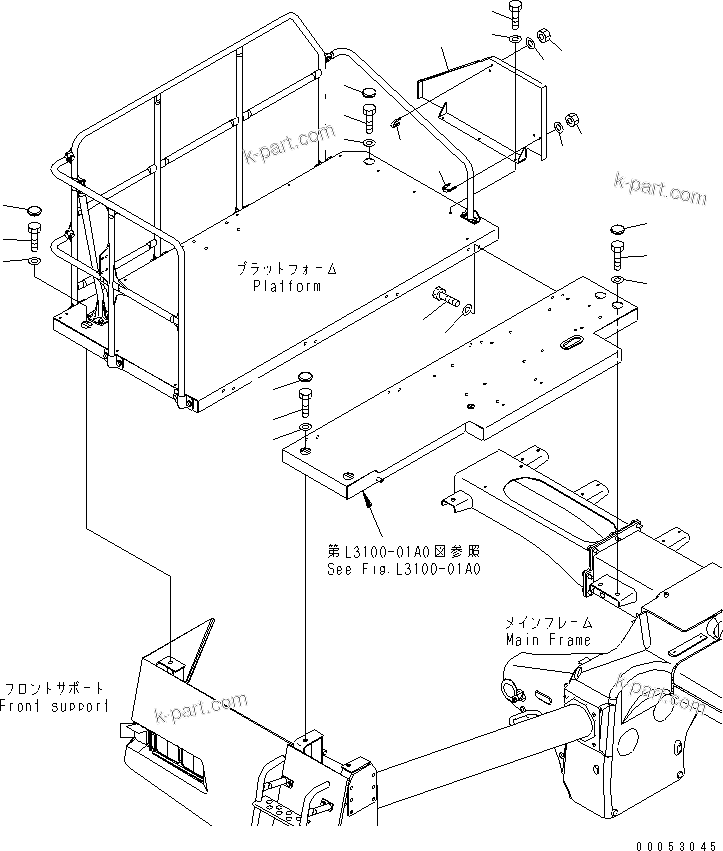 k-part.com

k-part.com

プラットフォーム
Platform

第L3100-01A0図参照
See Fig.L3100-01A0

メインフレーム
Main Frame

フロントサポート
Front support

k-part.com

k-part.com

00053045