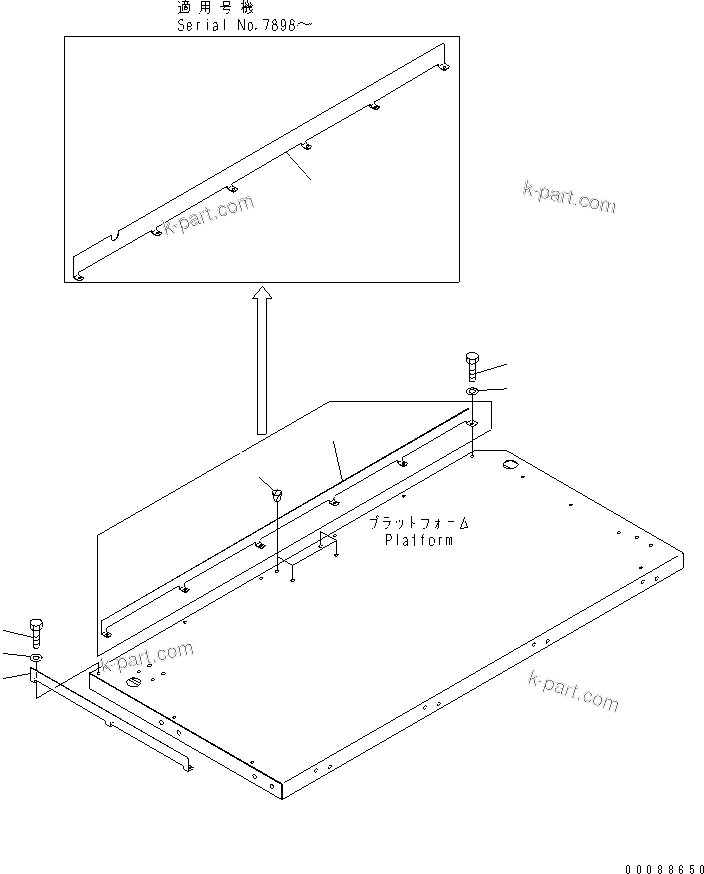 適用号機
Serial No.7898~

k-part.com

k-part.com

プラットフォーム
Platform

k-part.com

k-part.com

00088650