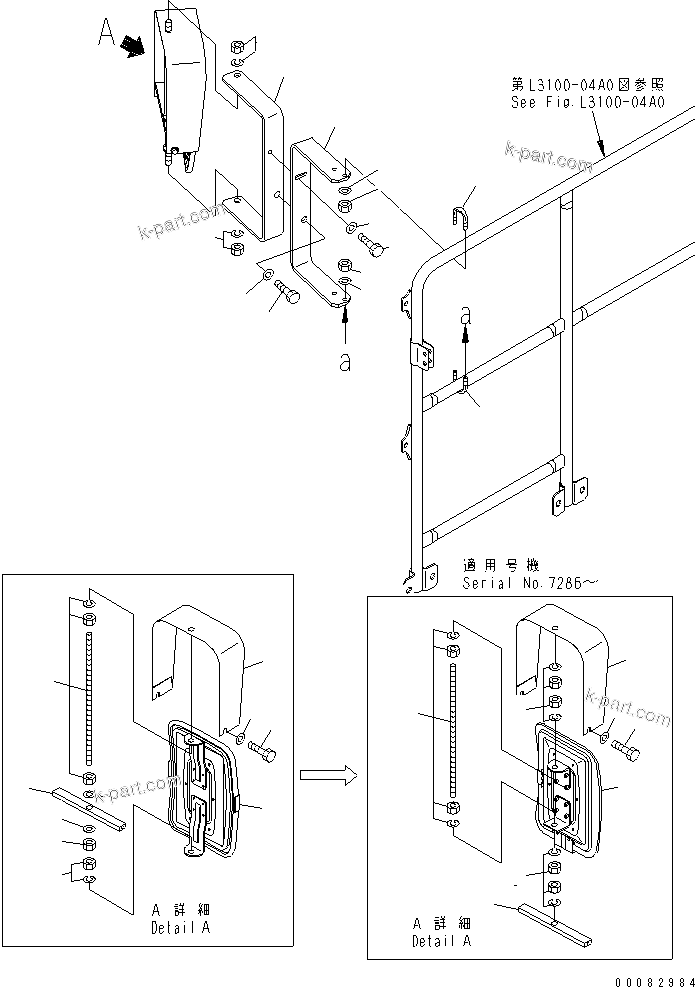 A

第L3100-04A0図参照
See Fig.L3100-04A0

k-part.com

k-part.com

a

a

適用号機
Serial No.7286～

k-part.com

k-part.com

A 詳細
Detail A

A 詳細
Detail A

00082984