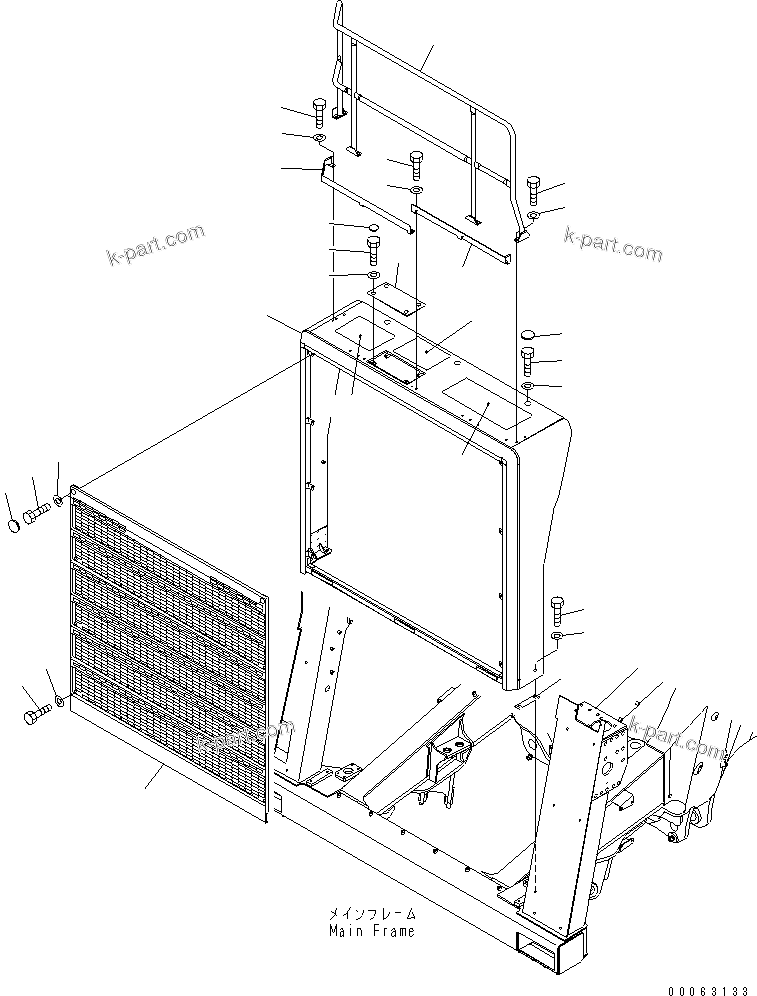 k-part.com

k-part.com

k-part.com

k-part.com

メインフレーム
Main Frame

00063133