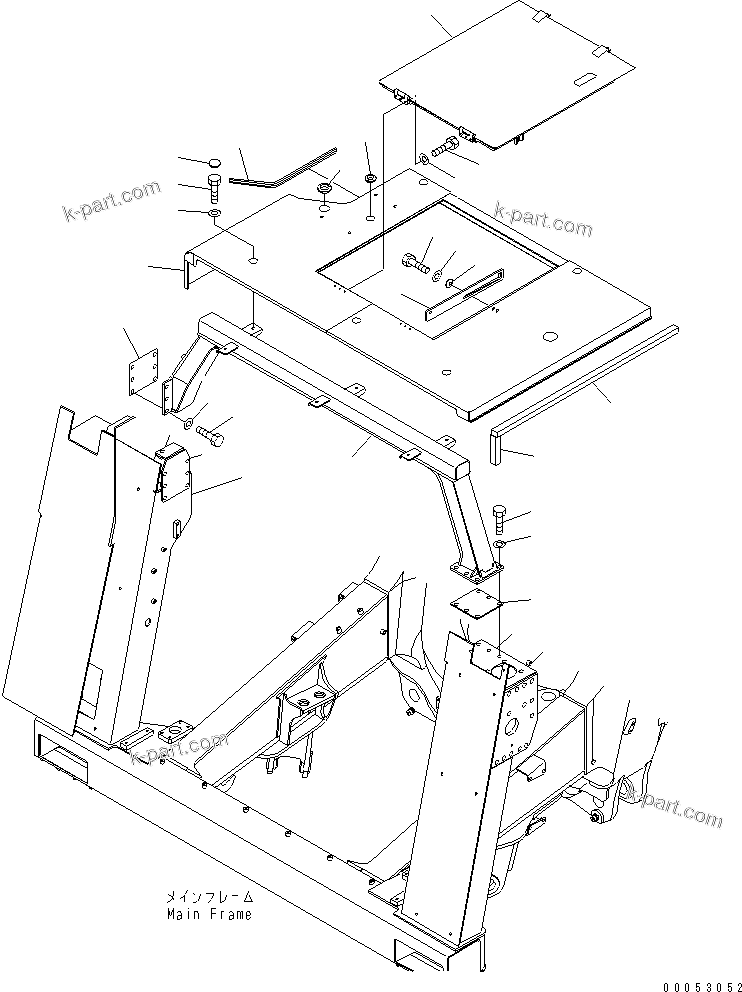 k-part.com
k-part.com
k-part.com
k-part.com
メインフレーム
Main Frame
00053052