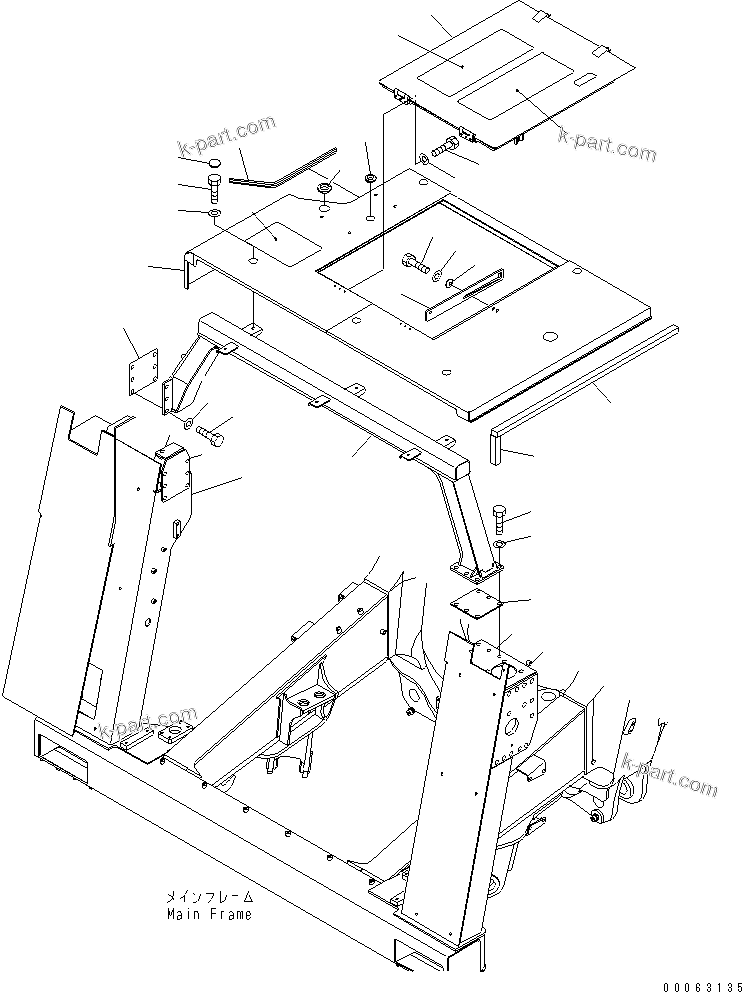 k-part.com

k-part.com

k-part.com

k-part.com

メインフレーム
Main Frame

00063135