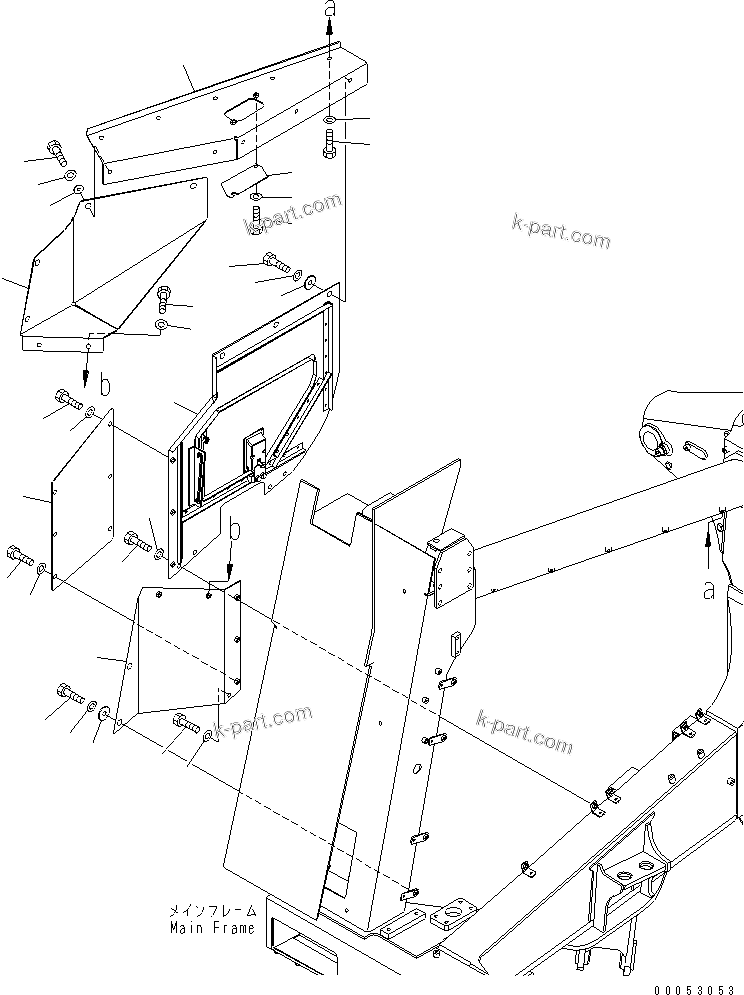 a

k-part.com

k-part.com

b

b

a

k-part.com

k-part.com

メインフレーム
Main Frame

00053053