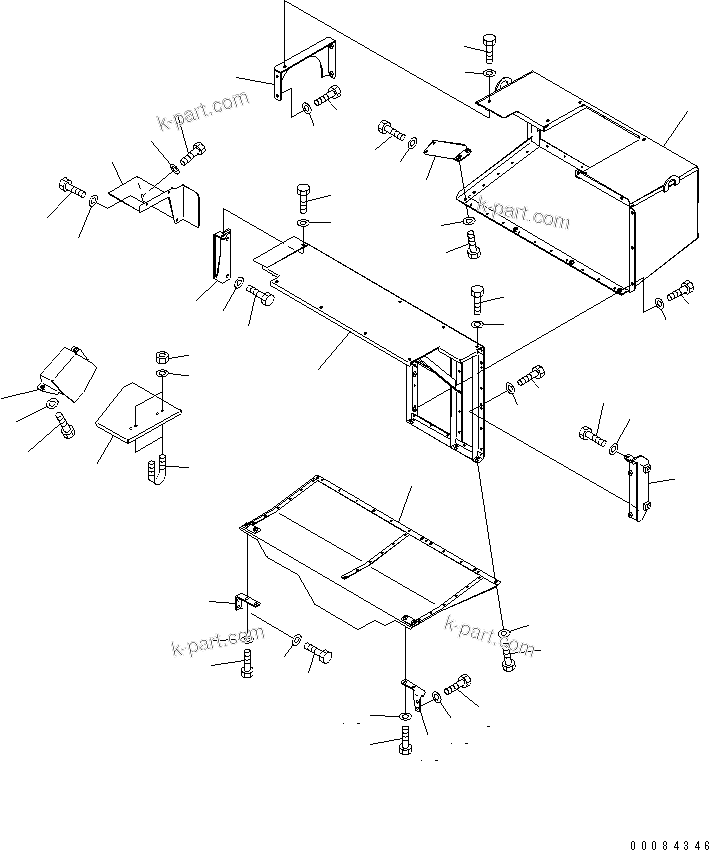 k-part.com
k-part.com
k-part.com
k-part.com
00084346