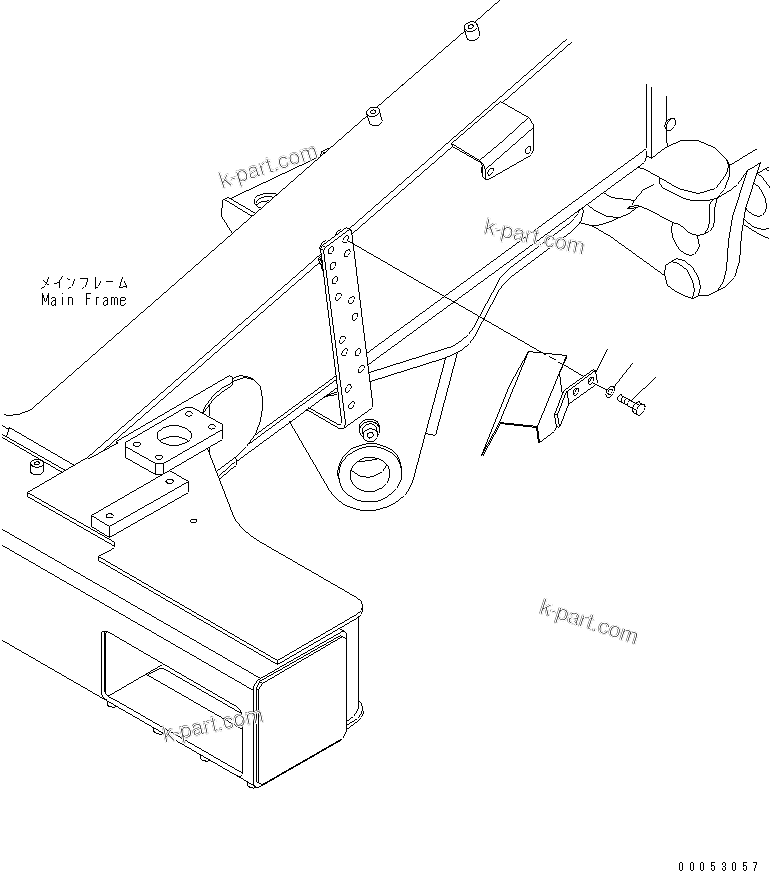 k-part.com

k-part.com

メインフレーム
Main Frame

k-part.com

k-part.com

00053057