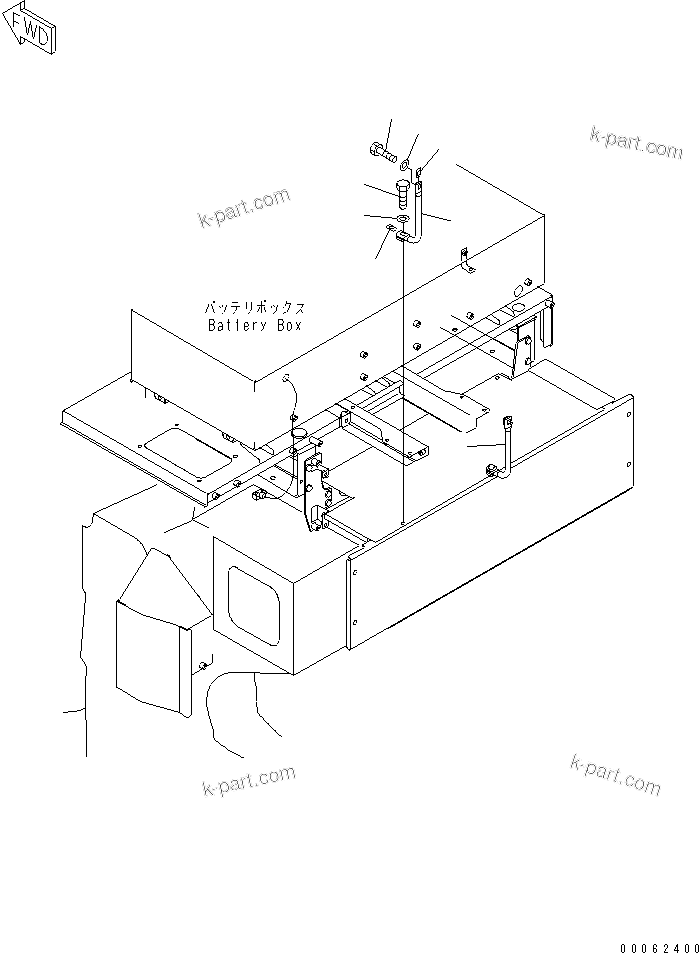 FWD

k-part.com

k-part.com

バッテリボックス
Battery Box

k-part.com

k-part.com

00062400