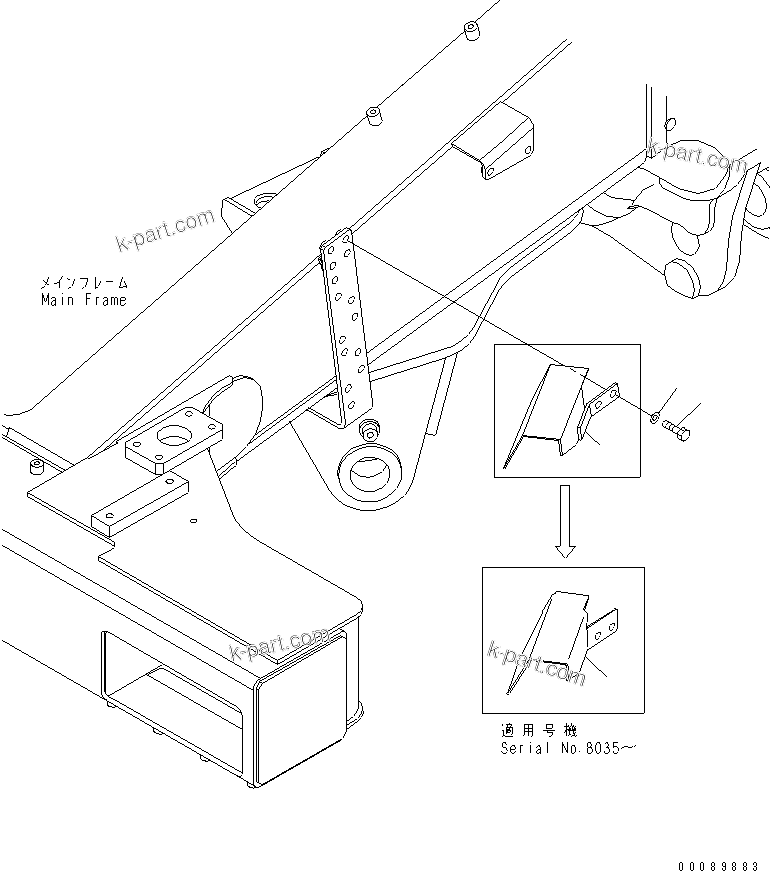 k-part.com

k-part.com

メインフレーム
Main Frame

k-part.com

k-part.com

適用号機
Serial No.8035~

00089883