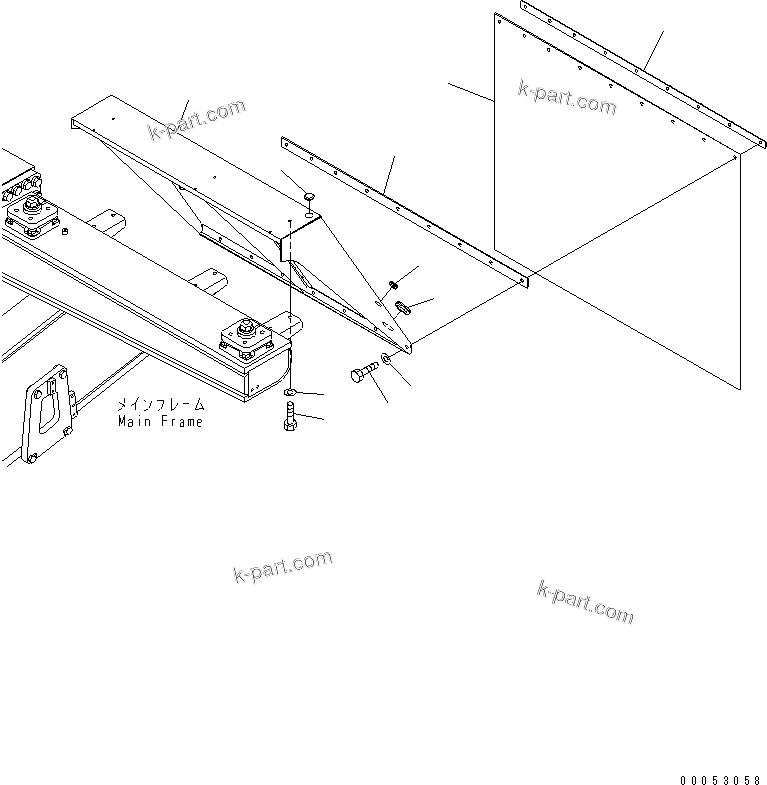 k-part.com

k-part.com

メインフレーム
Main Frame

k-part.com

k-part.com

00053058