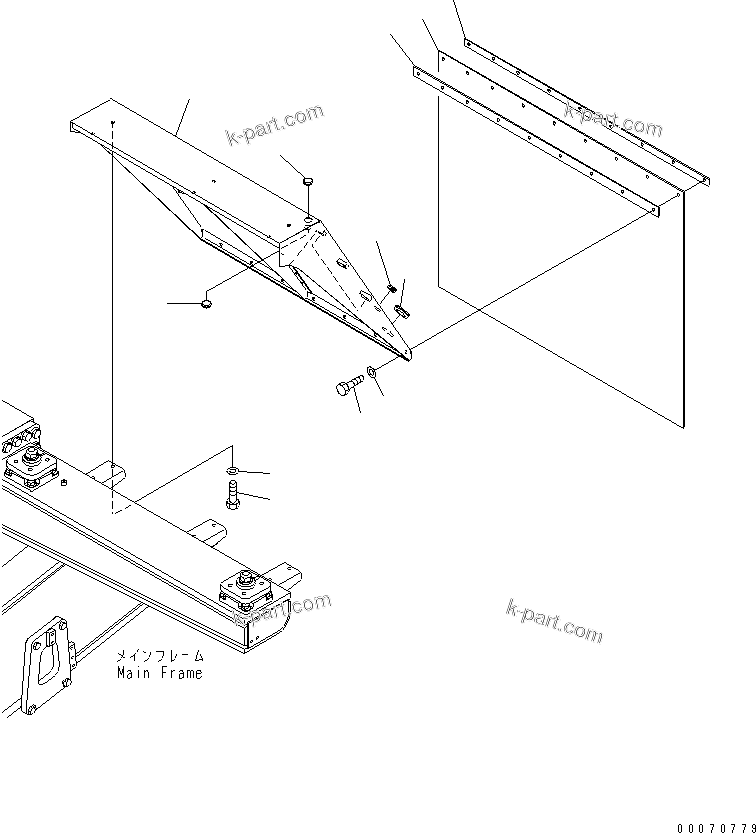 k-part.com

k-part.com

k-part.com

k-part.com

メインフレーム
Main Frame

00070779