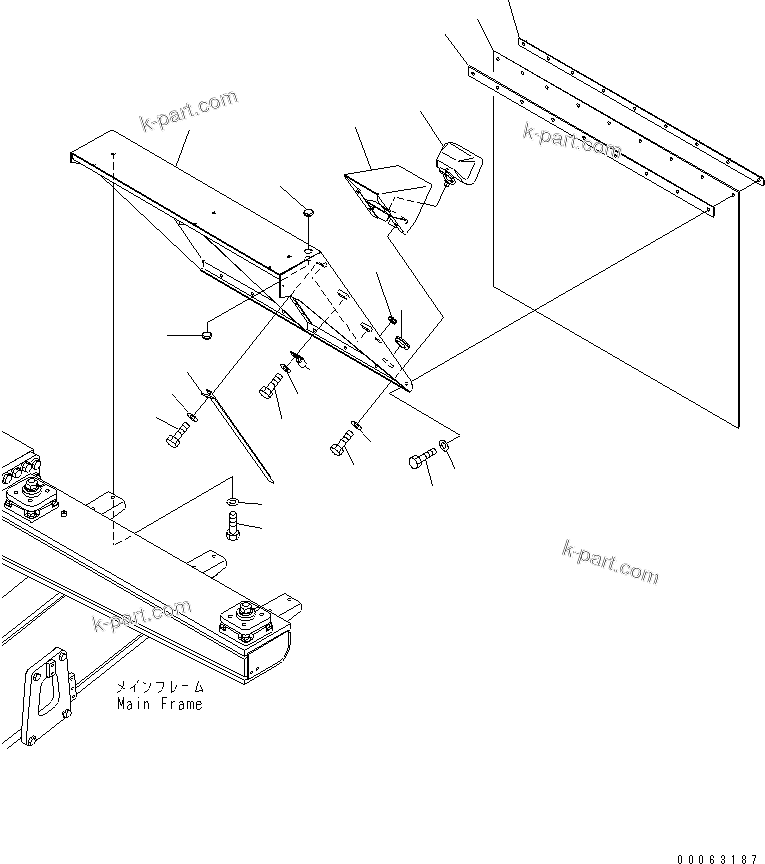 k-part.com

k-part.com

k-part.com

k-part.com

メインフレーム
Main Frame

00063187