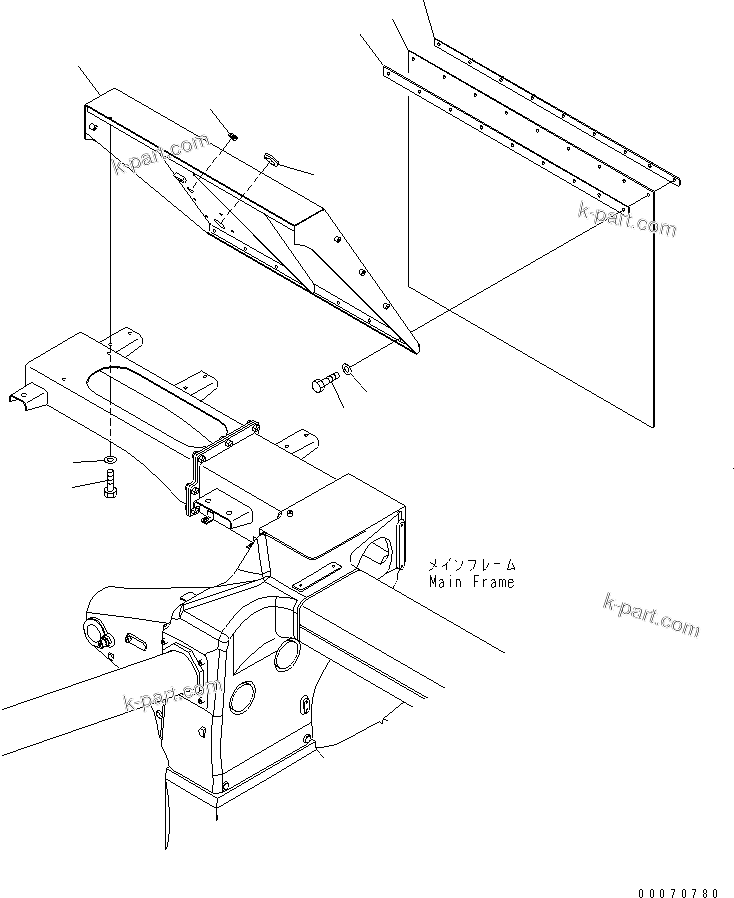 k-part.com

k-part.com

メインフレーム
Main Frame

k-part.com

k-part.com

00070780