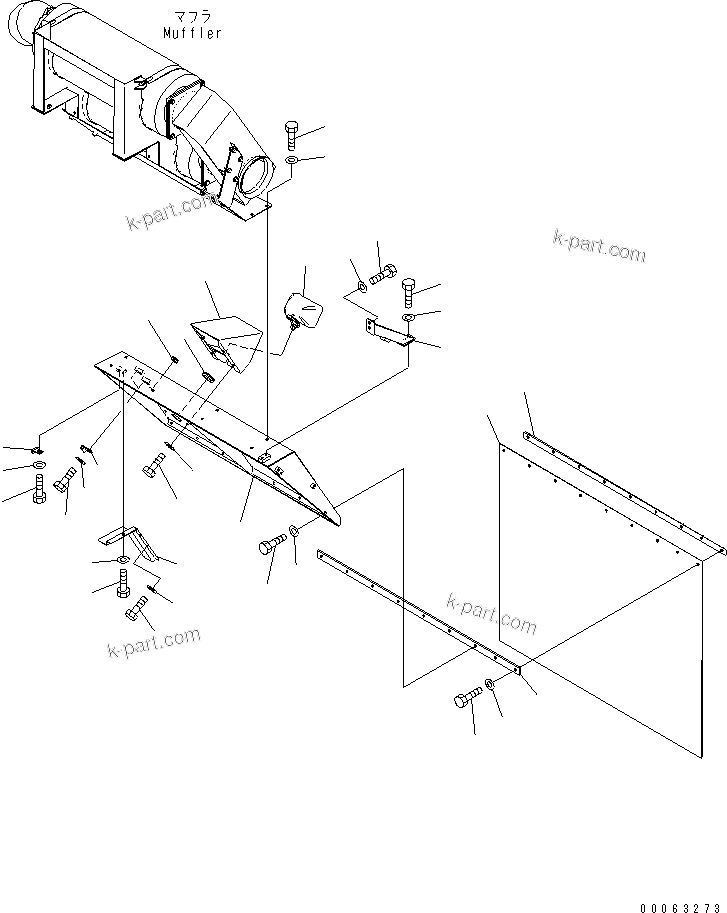 マフラ
Muffler

k-part.com

k-part.com

k-part.com

k-part.com

00063273