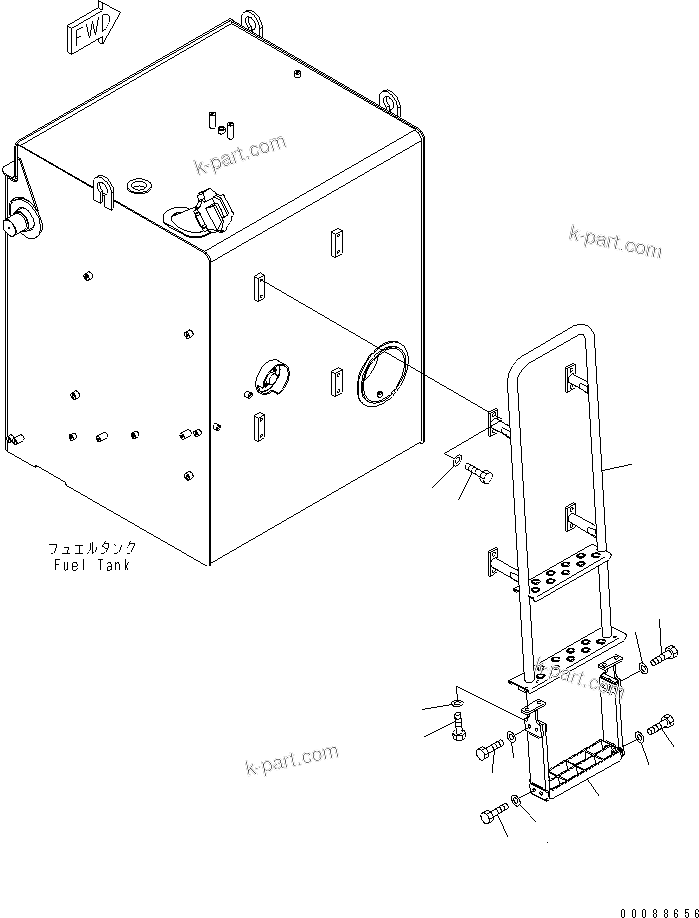 FWD

k-part.com

k-part.com

フュエルタンク
Fuel Tank

k-part.com

k-part.com

00088656