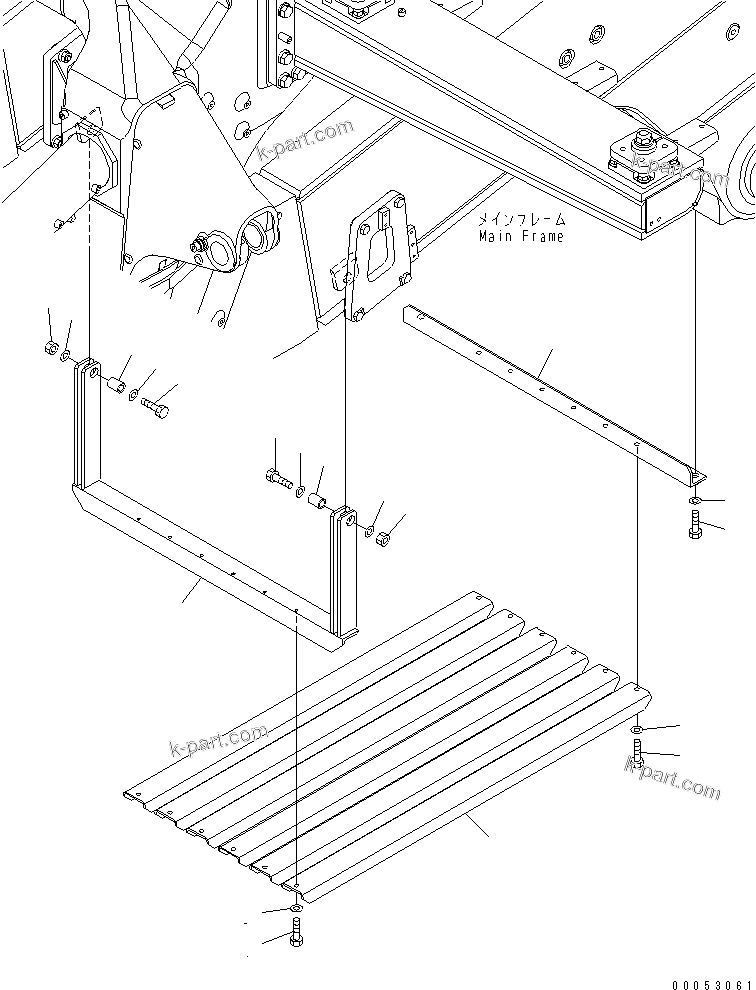 k-part.com
k-part.com
メインフレーム
Main Frame
k-part.com
k-part.com
00053061