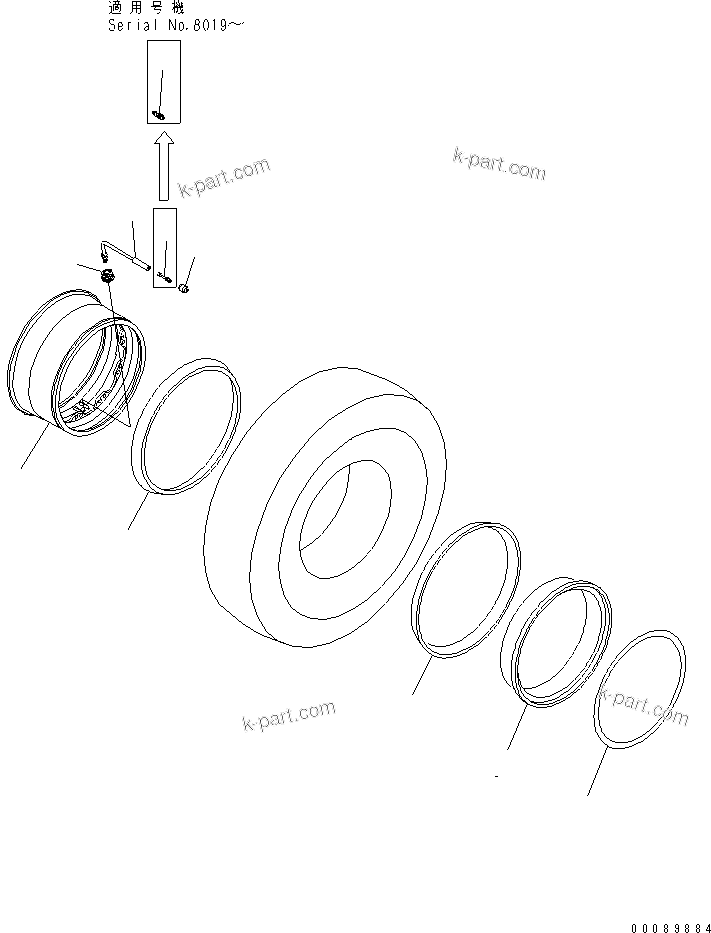 適用号機
Serial No.8019～

k-part.com

k-part.com

k-part.com

k-part.com

00089884