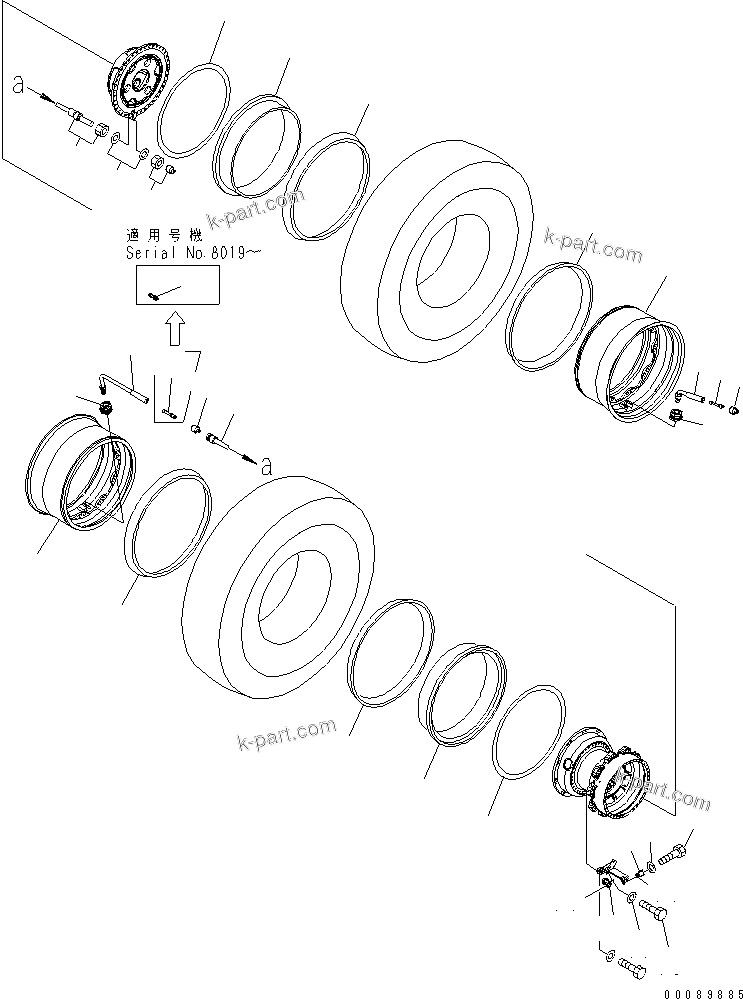 a

k-part.com

k-part.com

適用号機
Serial No.8019~

a

k-part.com

k-part.com

00089885