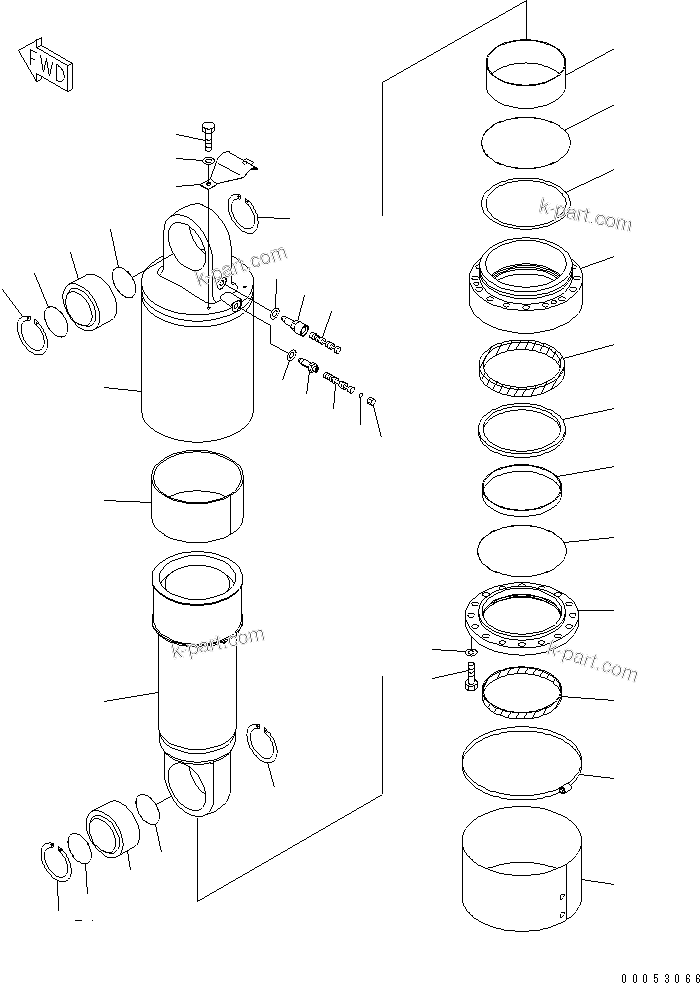 FWD

k-part.com

k-part.com

k-part.com

k-part.com

00053066