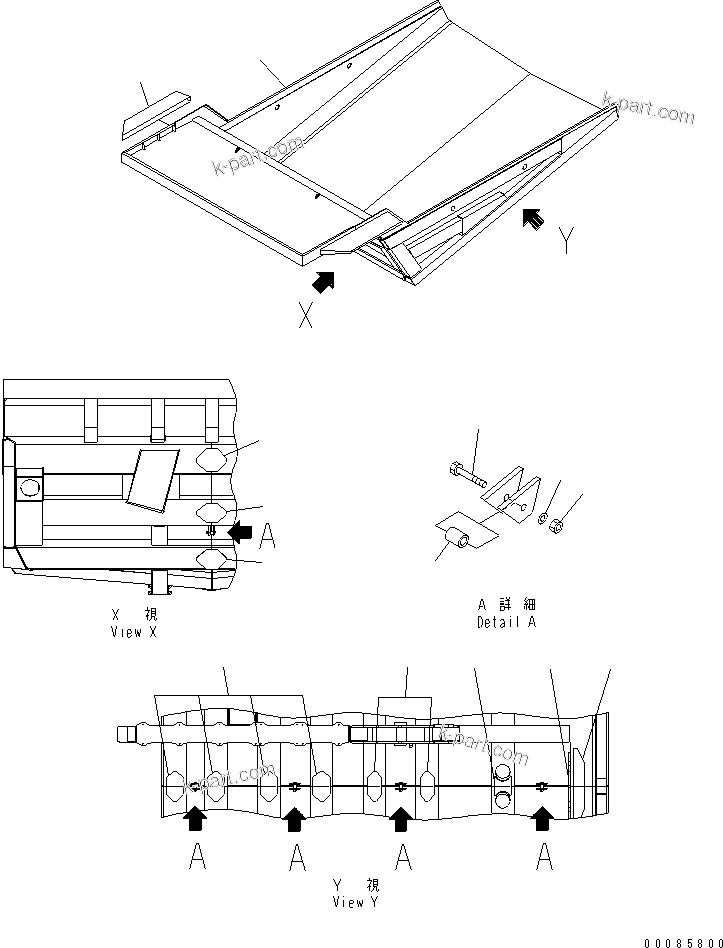 k-part.com

k-part.com

Y

X

A

X 視
View X

A 詳細
Detail A

k-part.com

k-part.com

A A A A

Y 視
View Y

00085800