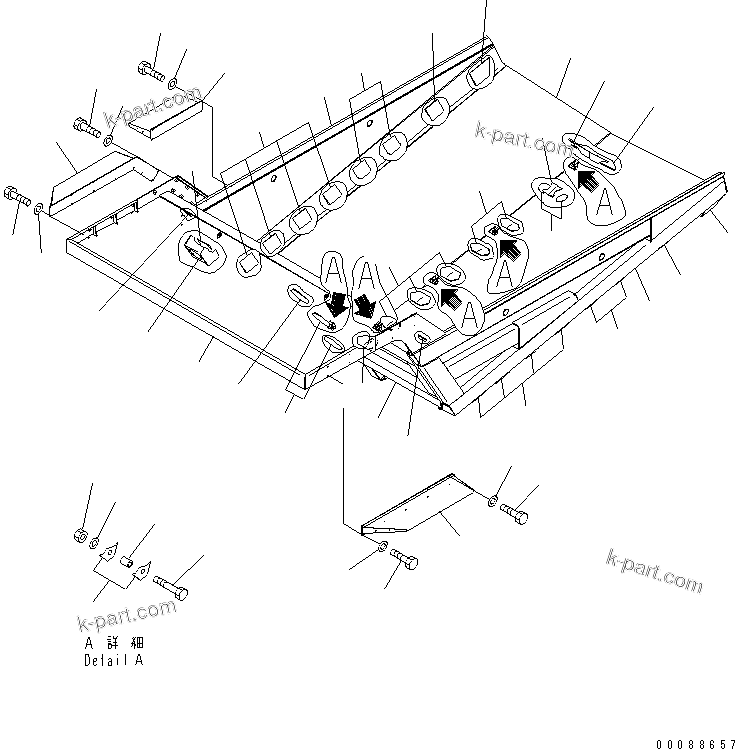 k-part.com
k-part.com
A
A
A
A
A
k-part.com
k-part.com
A 詳 細
Detail A
00088657