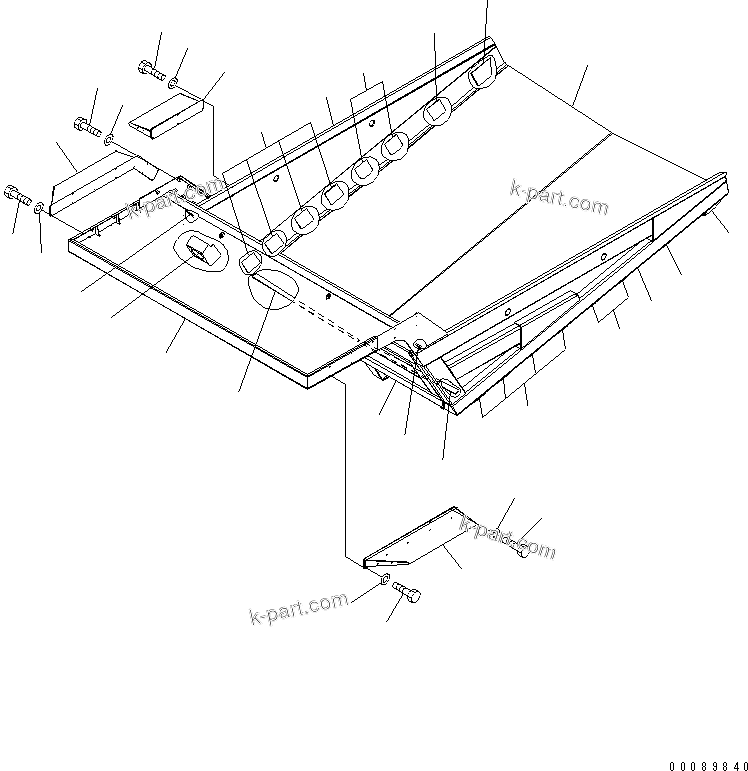 k-part.com

k-part.com

k-part.com

k-part.com

00089840