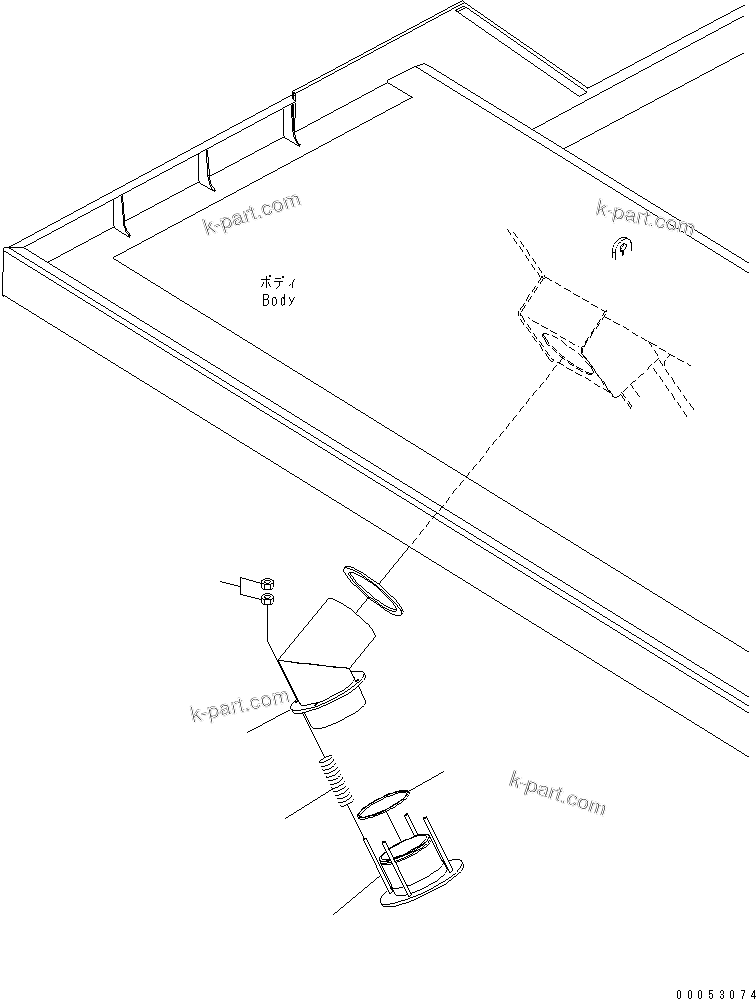 k-part.com

k-part.com

ボディ
Body

k-part.com

k-part.com

00053074