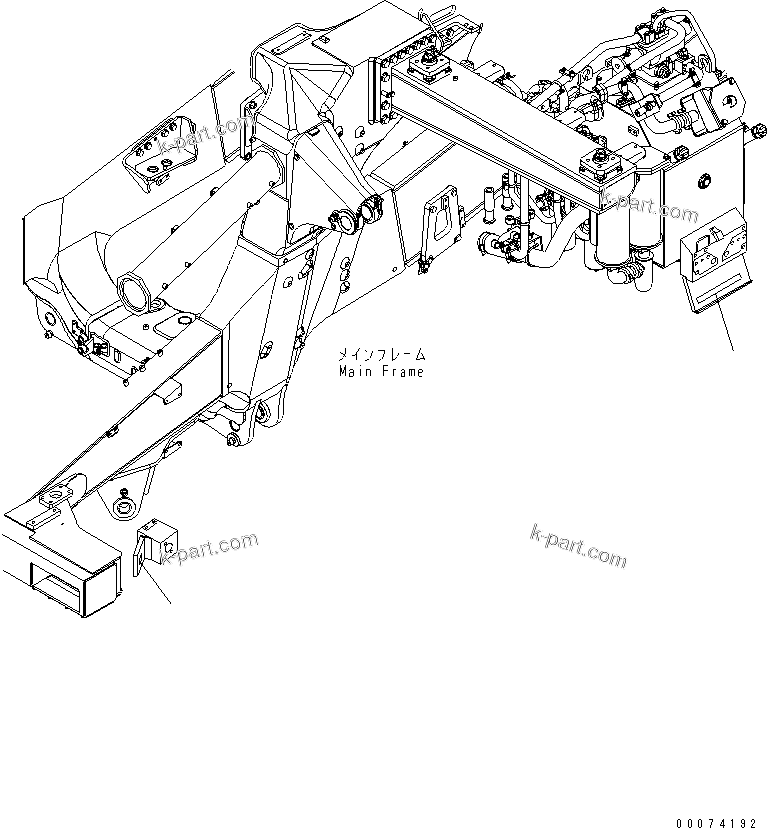 k-part.com

k-part.com

メインフレーム
Main Frame

k-part.com

k-part.com

00074192