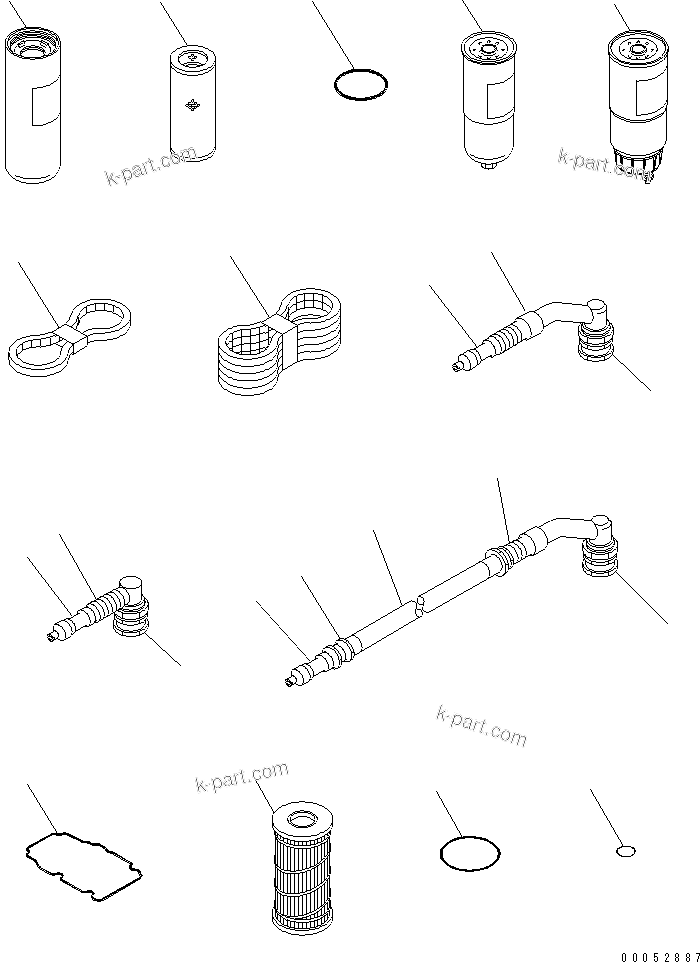 k-part.com
k-part.com
k-part.com
k-part.com
00052887